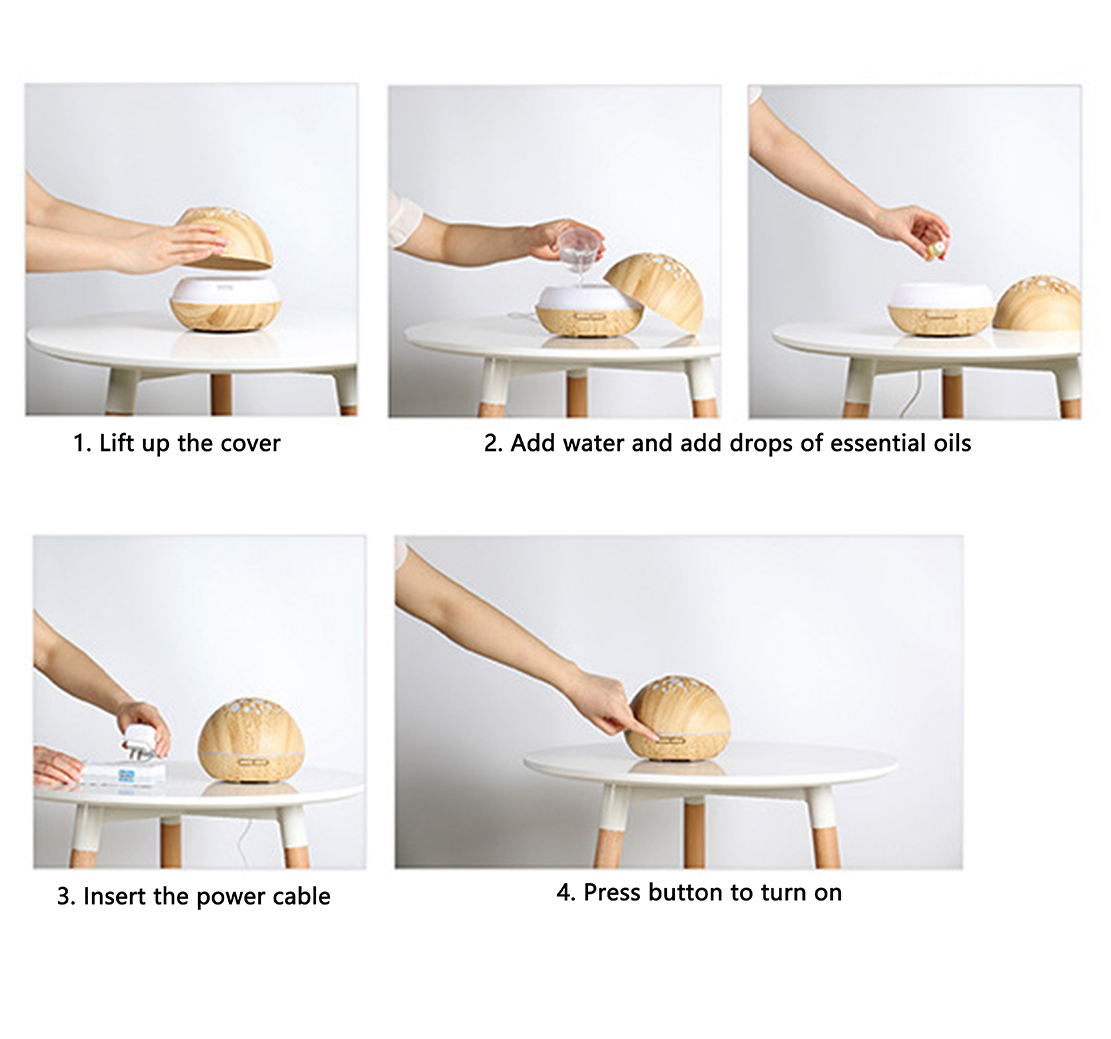 1. Lift up the cover

2. Add water and add drops of essential oils

3. Insert the power cable

4. Press button to turn on